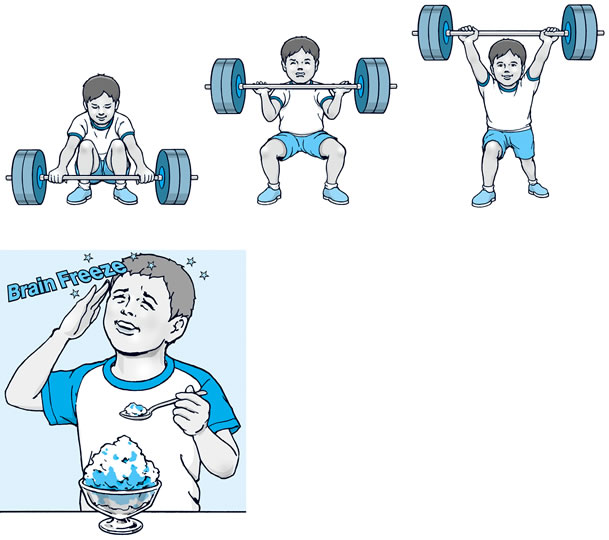 Brain Freeze